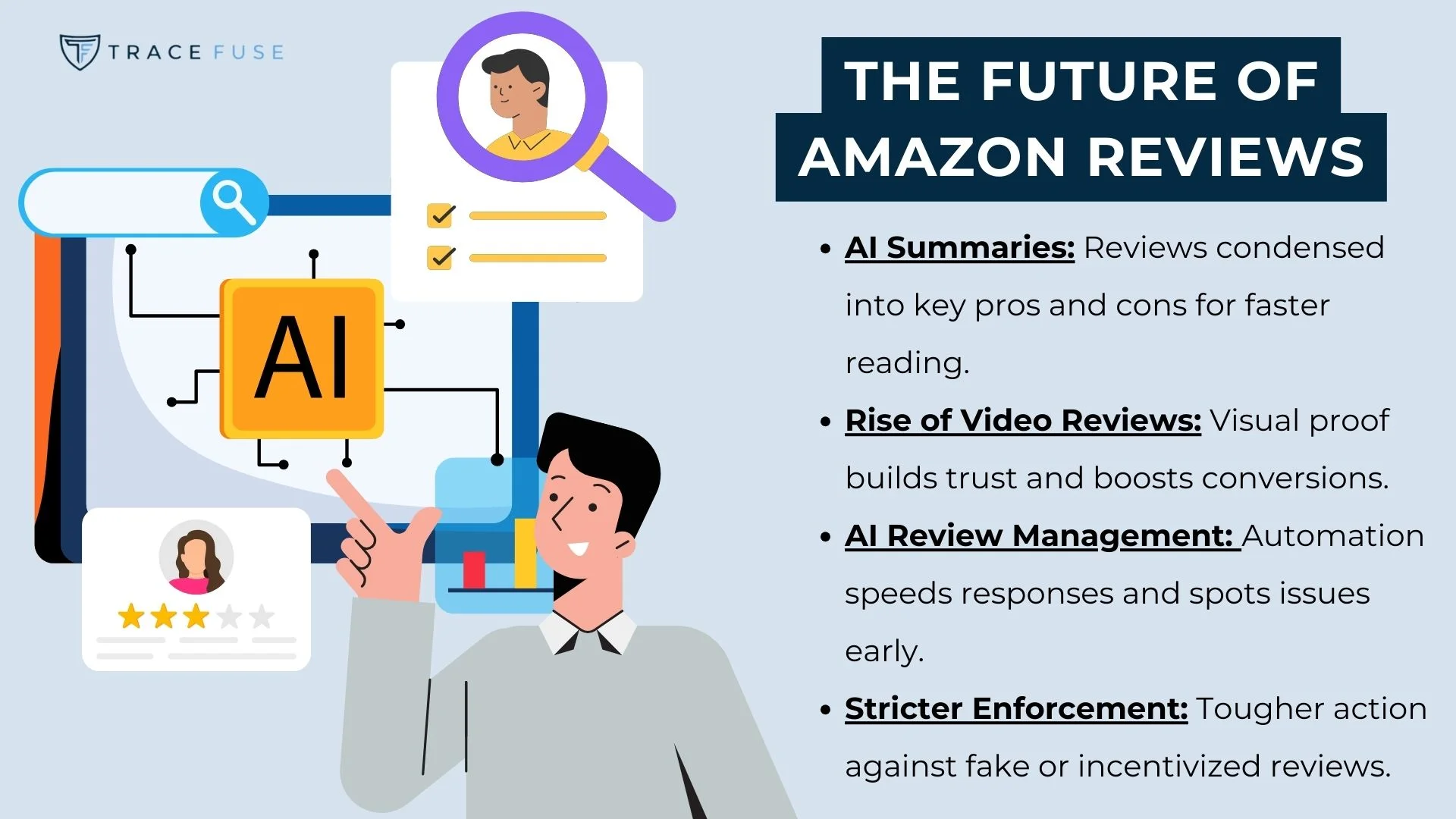 TRACE FUSE

AI

THE FUTURE OF AMAZON REVIEWS

• AI Summaries: Reviews condensed into key pros and cons for faster reading.

• Rise of Video Reviews: Visual proof builds trust and boosts conversions.

• AI Review Management: Automation speeds responses and spots issues early.

• Stricter Enforcement: Tougher action against fake or incentivized reviews.